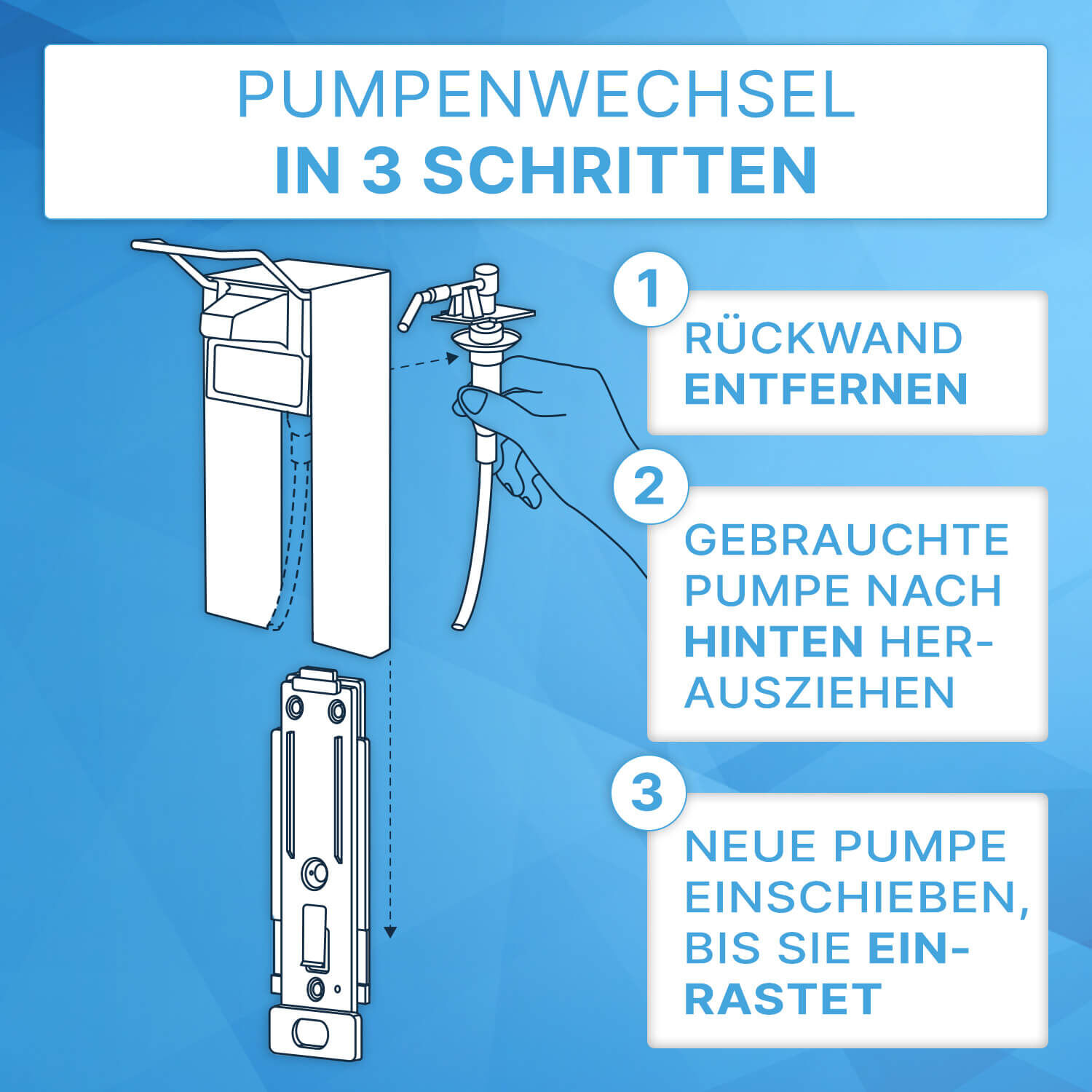 PUMPENWECHSEL
IN 3 SCHRITTEN

1

RÜCKWAND ENTFERNEN

2

GEBRAUCHTE PUMPE NACH HINTEN HERAUSZIEHEN

3

NEUE PUMPE EINSCHIEBEN, BIS SIE EINRASTET