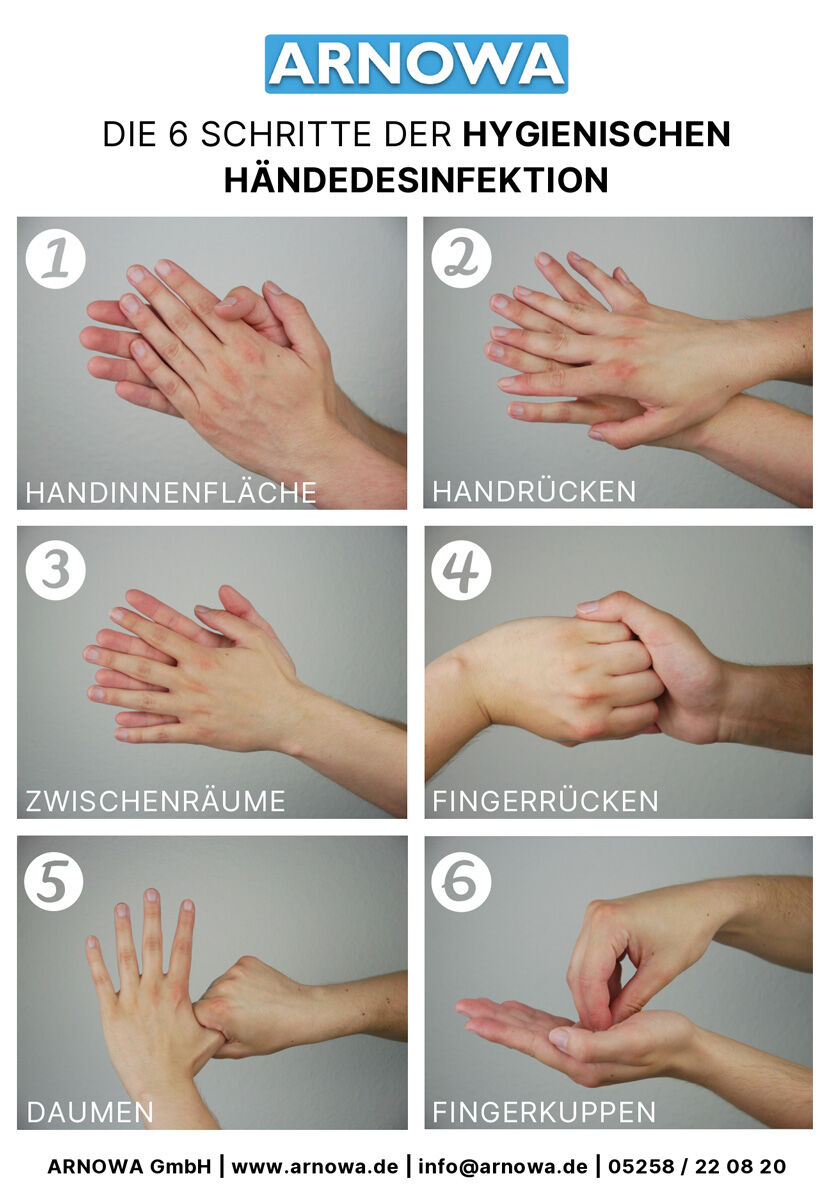 ARNOWA

DIE 6 SCHRITTE DER HYGIENISCHEN HÄNDEDESINFEKTION

1
HANDINNENFLÄCHE

2
HANDRÜCKEN

3
ZWISCHENRÄUME

4
FINGERRÜCKEN

5
DAUMEN

6
FINGERKUPPEN

ARNOWA GmbH | www.arnowa.de | info@arnowa.de | 05258 / 22 08 20