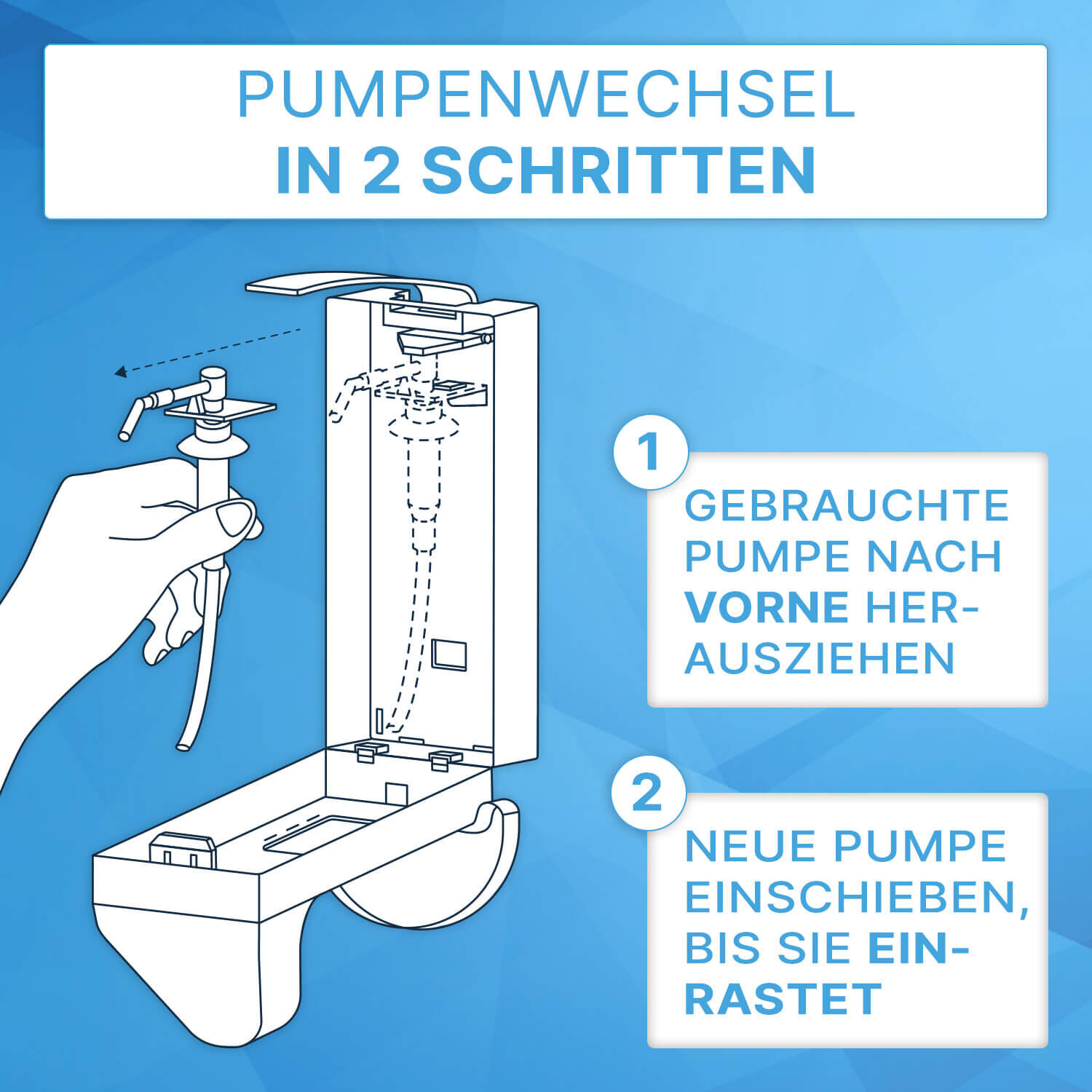 PUMPENWECHSEL
IN 2 SCHRITTEN

1

GEBRAUCHTE PUMPE NACH VORNE HERAUSZIEHEN

2

NEUE PUMPE EINSCHIEBEN, BIS SIE EINRASTET