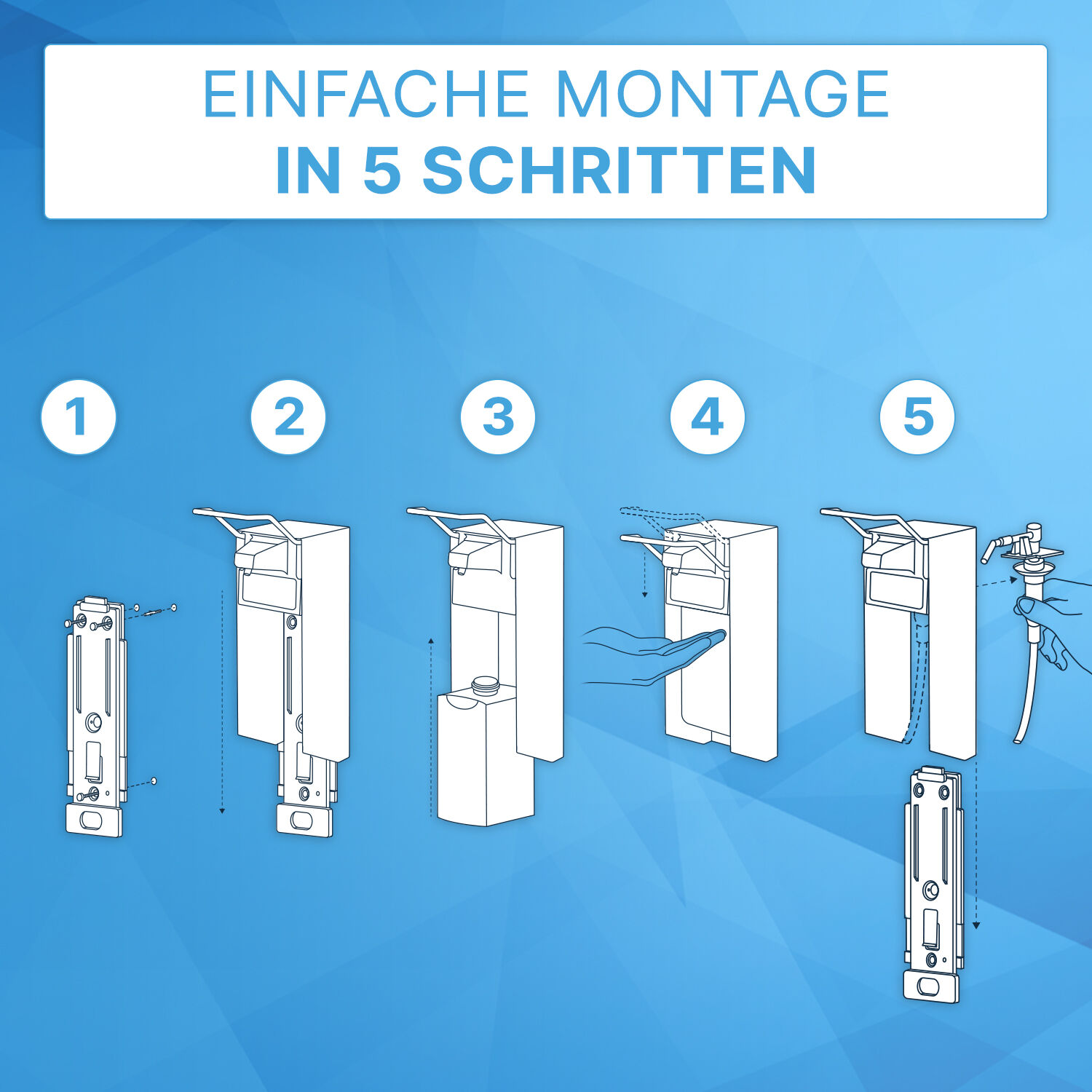 EINFACHE MONTAGE
IN 5 SCHRITTEN

1

2

3

4

5